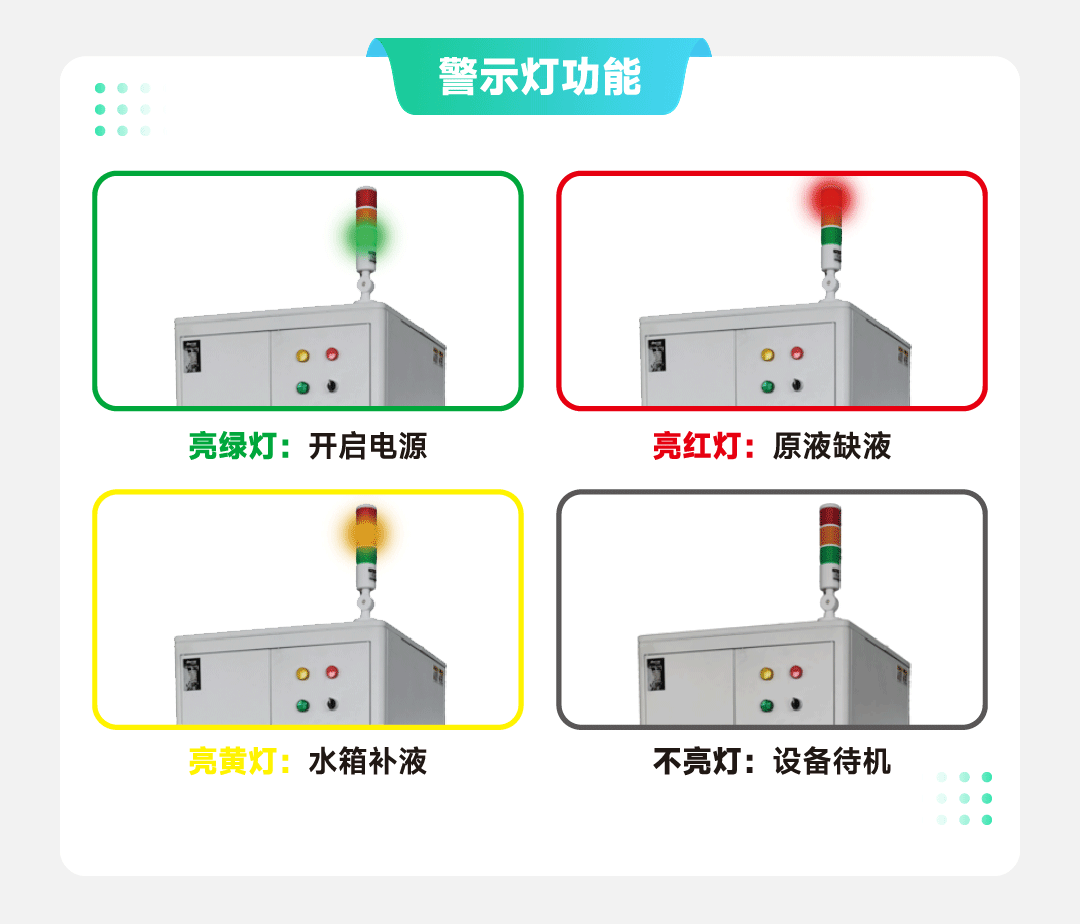 警示灯功能

亮绿灯：开启电源

亮红灯：原液缺液

亮黄灯：水箱补液

不亮灯：设备待机